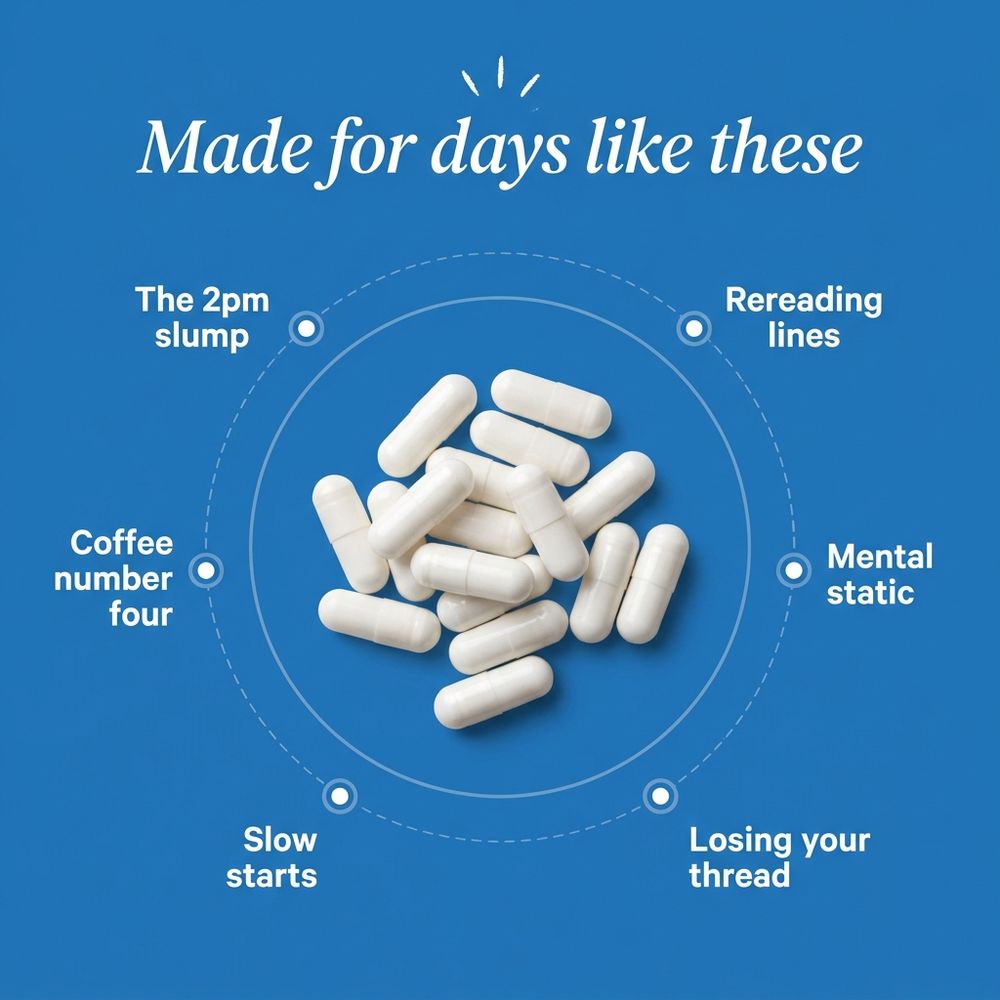 Made for days like these

The 2pm slump

Rereading lines

Coffee number four

Mental static

Slow starts

Losing your thread